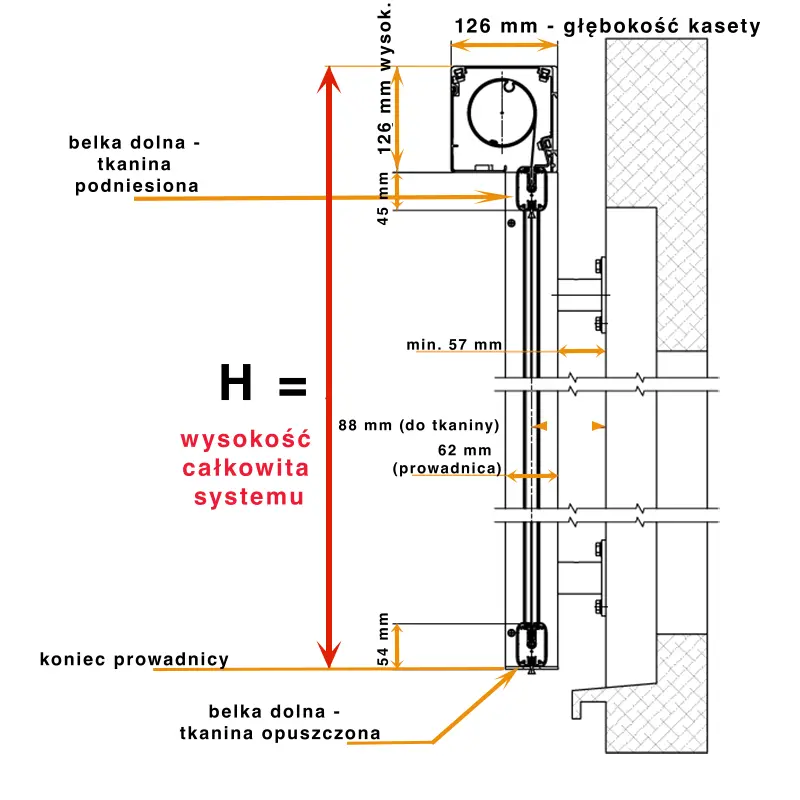 126 mm - głębokość kasety

126 mm wysok.

belka dolna - tkanina podniesiona

45 mm

min. 57 mm

H =

wysokość całkowita systemu

88 mm (do tkaniny)

62 mm (prowadnica)

54 mm

koniec prowadnicy

belka dolna - tkanina opuszczona