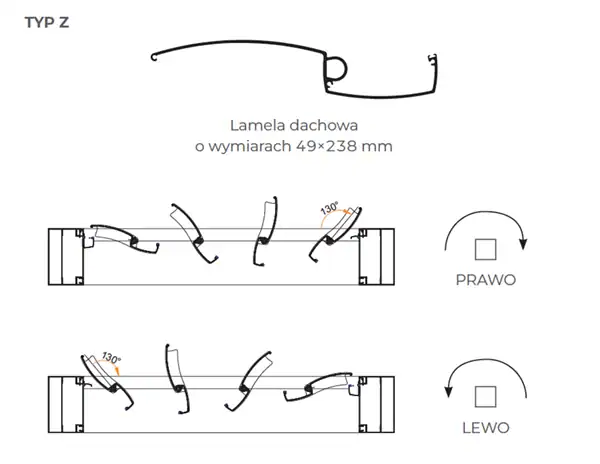 TYP Z

Lamela dachowa
o wymiarach 49×238 mm

130°

PRAWO

130°

LEWO